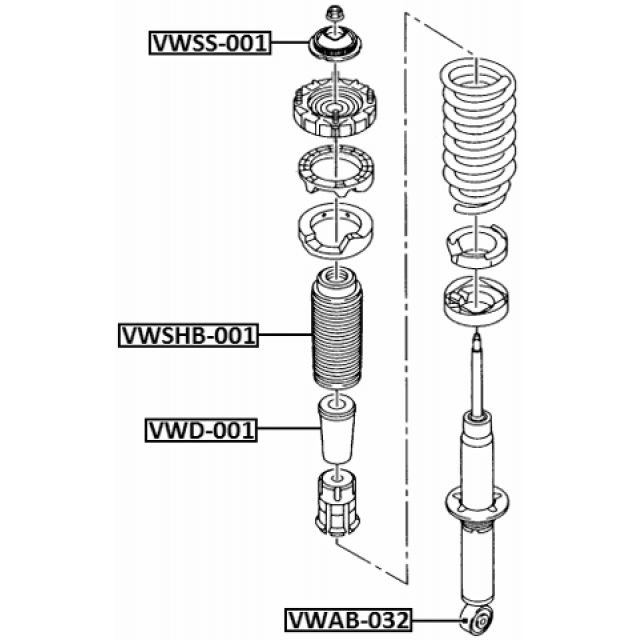 VWSS-001

VWSHB-001

VWD-001

VWAB-032