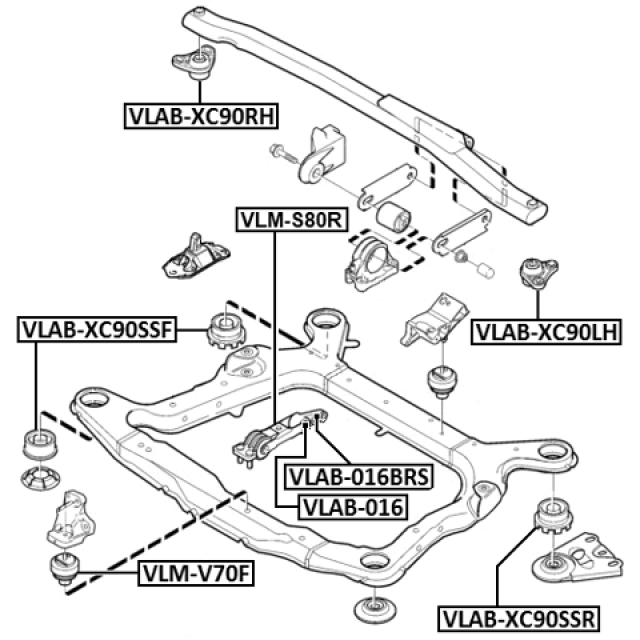 VLAB-XC90RH

VLM-S80R

VLAB-XC90SSF

VLAB-XC90LH

VLAB-016BRS

VLAB-016

VLM-V70F

VLAB-XC90SSR