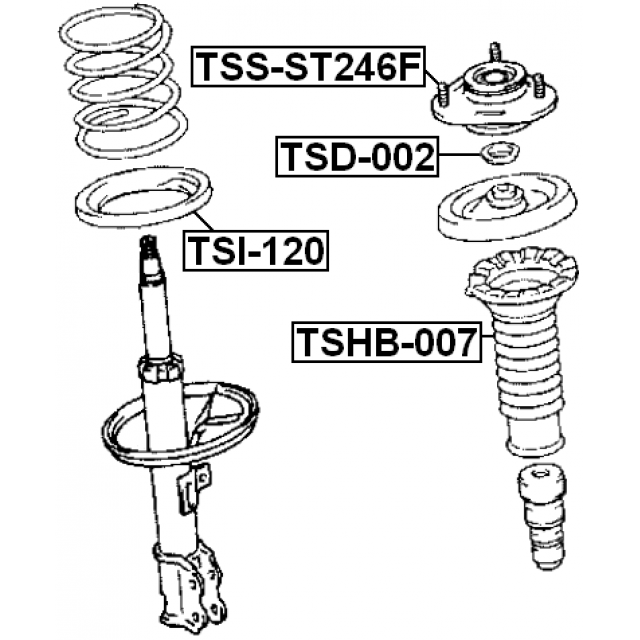 TSS-ST246F

TSD-002

TSI-120

TSHB-007