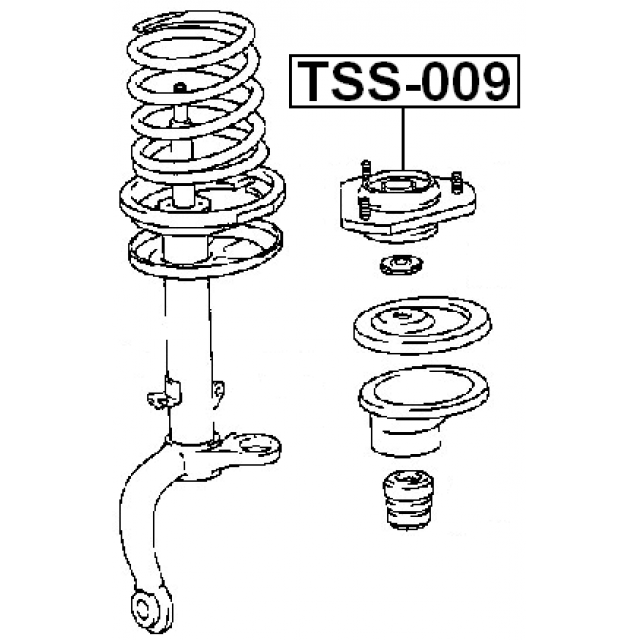 TSS-009