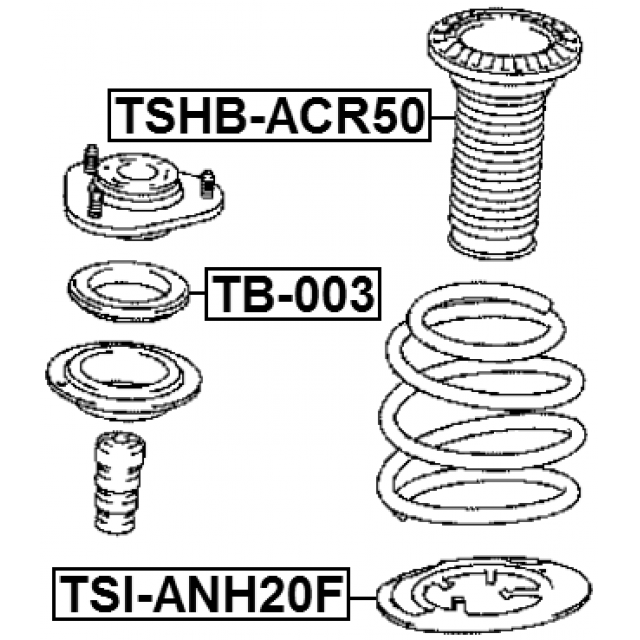 TSHB-ACR50

TB-003

TSI-ANH20F