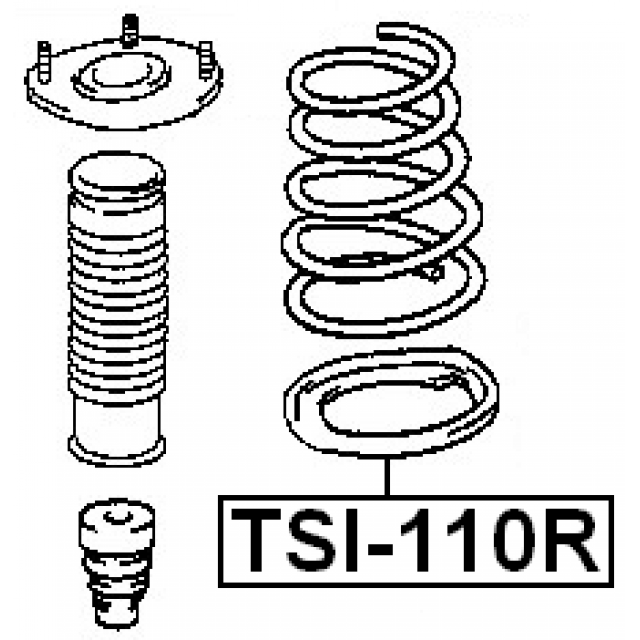 TSI-110R