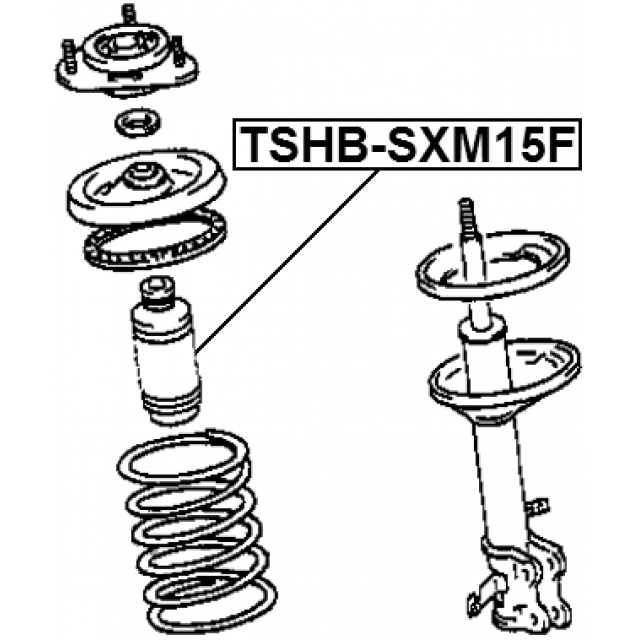 TSHB-SXM15F