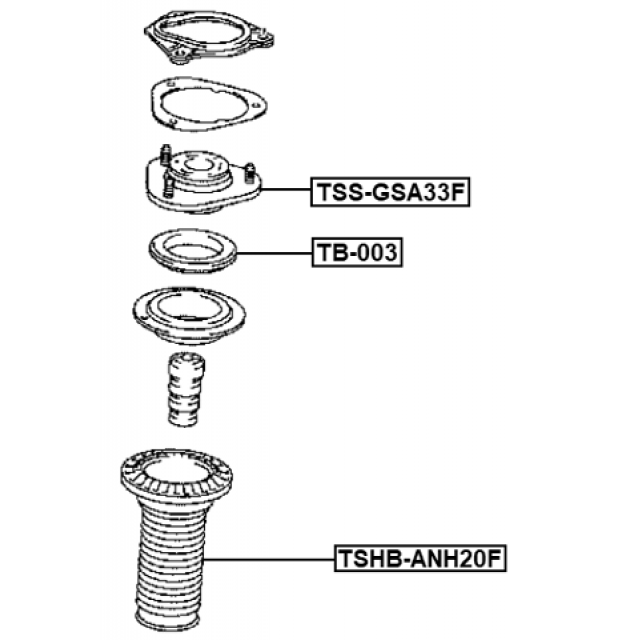 TSS-GSA33F
TB-003
TSHB-ANH20F