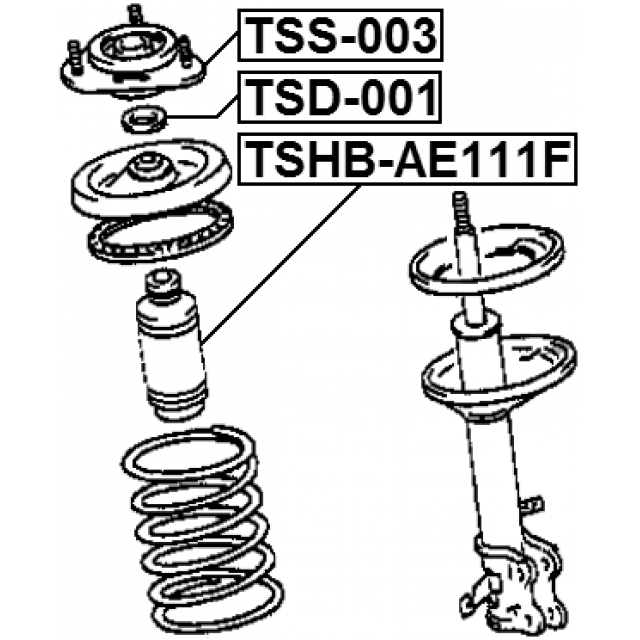 TSS-003

TSD-001

TSHB-AE111F