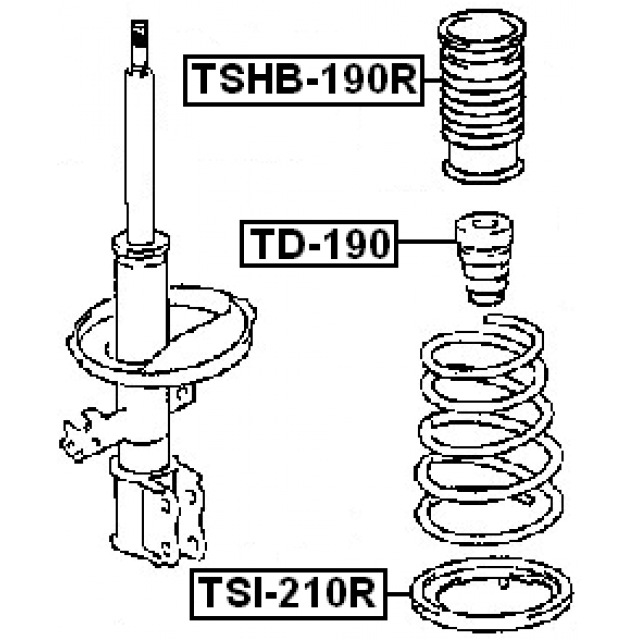 TSHB-190R

TD-190

TSI-210R