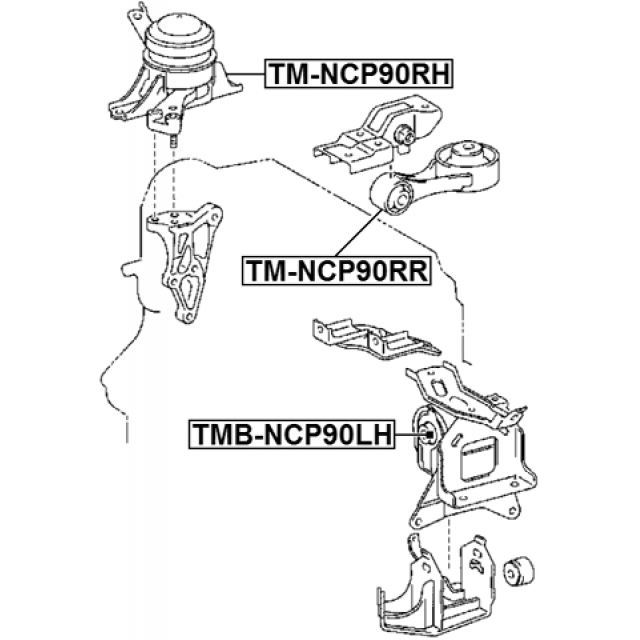 TM-NCP90RH

TM-NCP90RR

TMB-NCP90LH