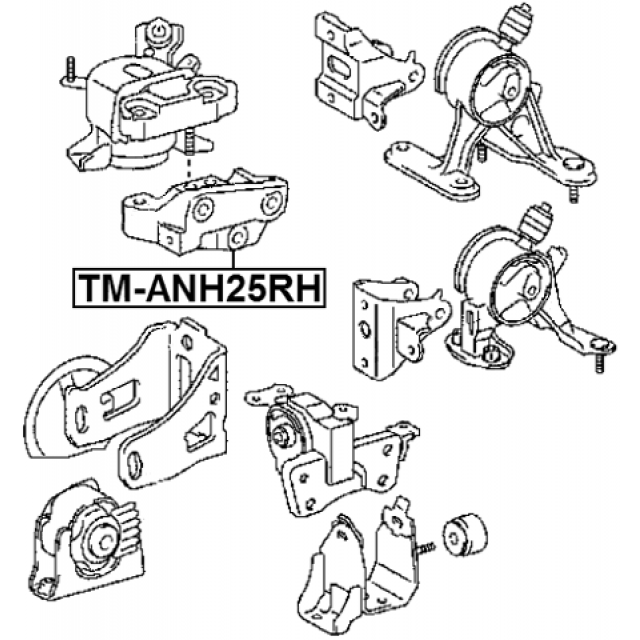 TM-ANH25RH