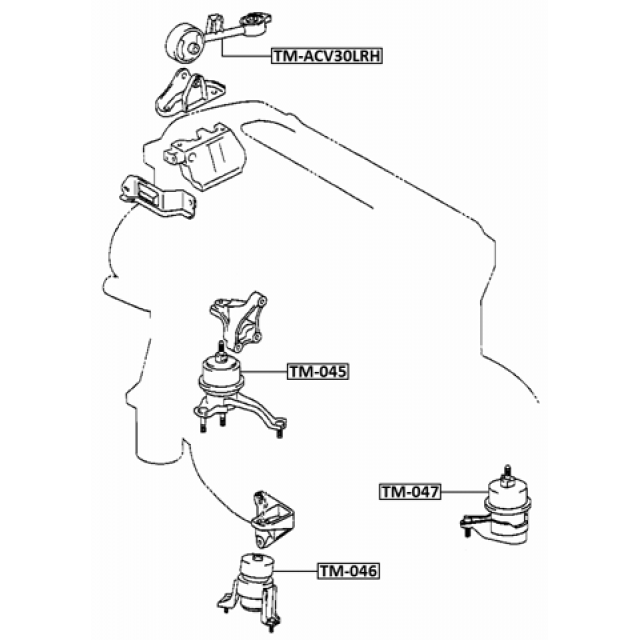 TM-ACV30LRH

TM-045

TM-047

TM-046