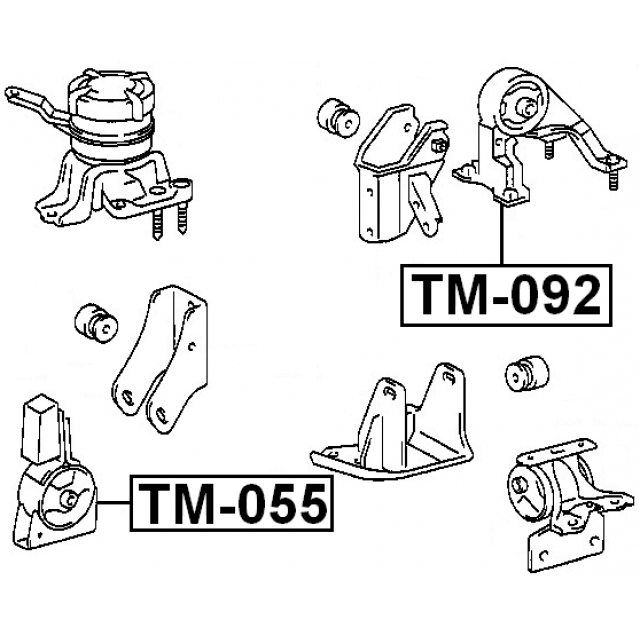 TM-092

TM-055