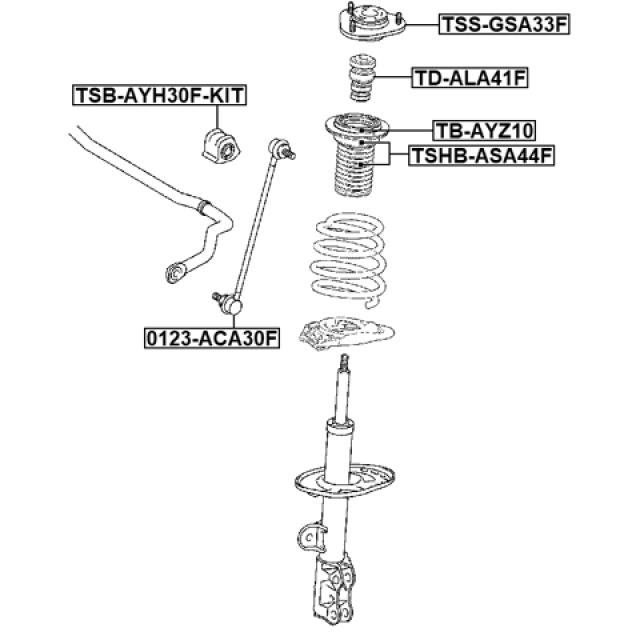 TSS-GSA33F
TD-ALA41F
TSB-AYH30F-KIT
TB-AYZ10
TSHB-ASA44F
0123-ACA30F