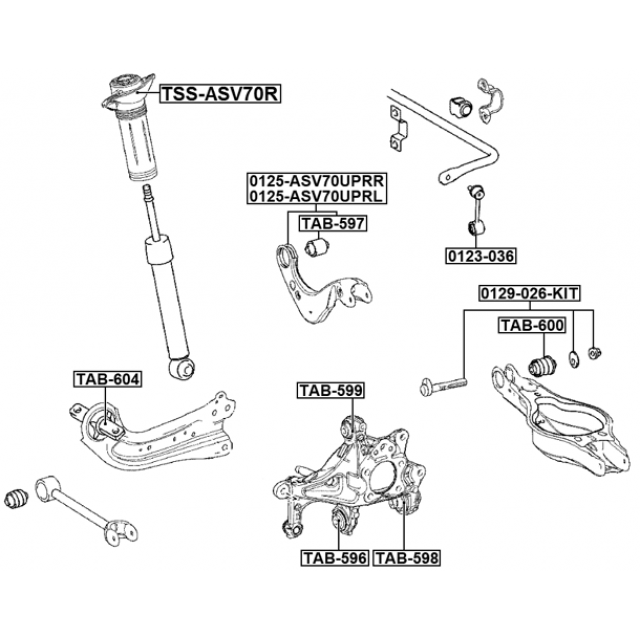 TSS-ASV70R

0125-ASV70UPRR
0125-ASV70UPRL

TAB-597

0123-036

0129-026-KIT

TAB-600

TAB-604

TAB-599

TAB-596

TAB-598