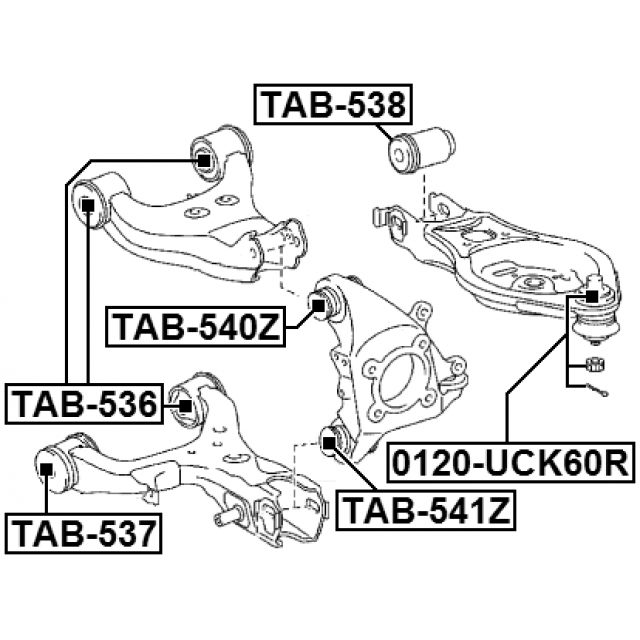 TAB-538

TAB-540Z

TAB-536

0120-UCK60R

TAB-541Z

TAB-537