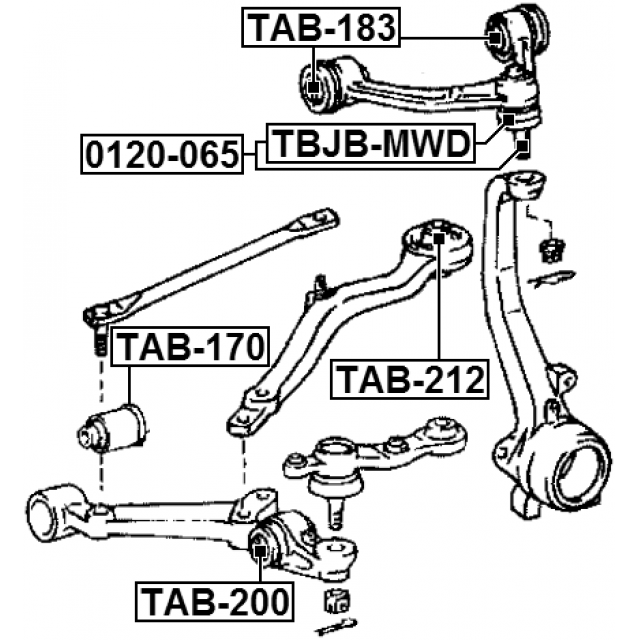 TAB-183

0120-065

TBJB-MWD

TAB-170

TAB-212

TAB-200