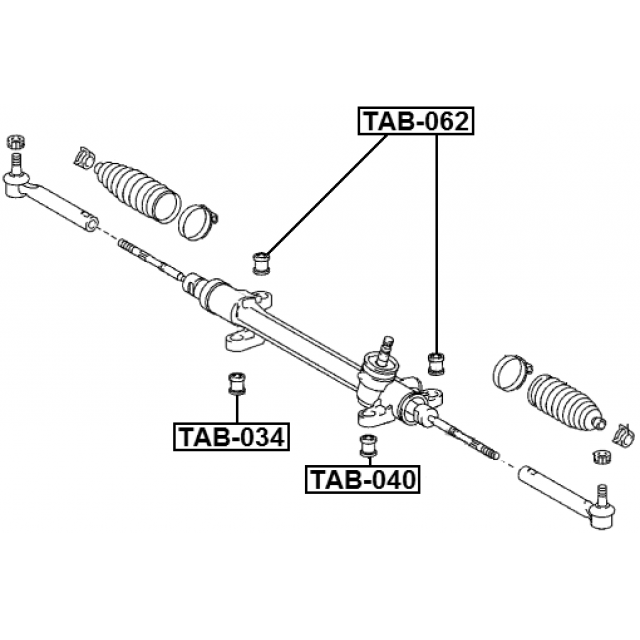 TAB-062

TAB-034

TAB-040