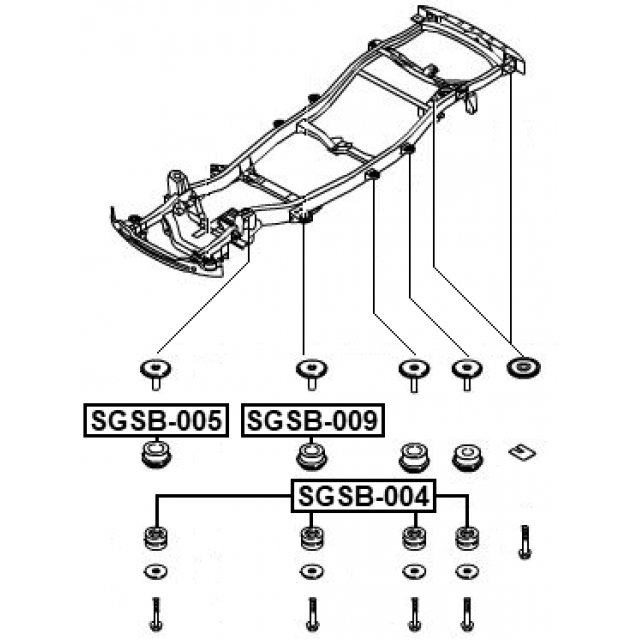 SGSB-005
SGSB-009
SGSB-004