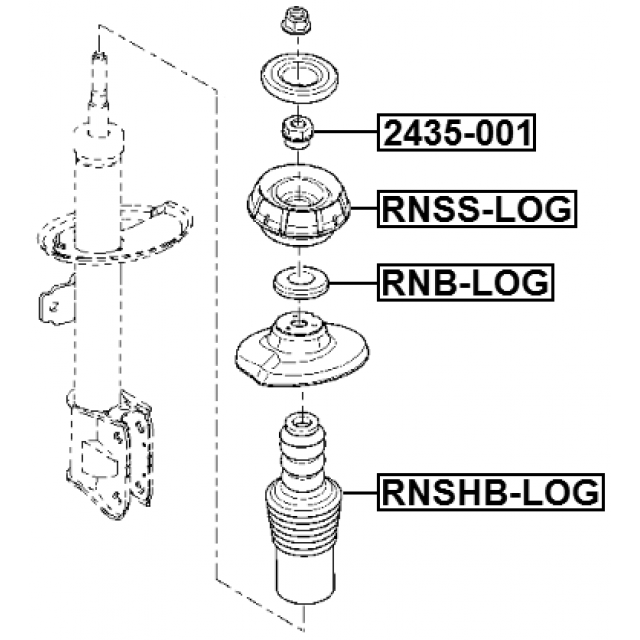 2435-001

RNSS-LOG

RNB-LOG

RNSHB-LOG