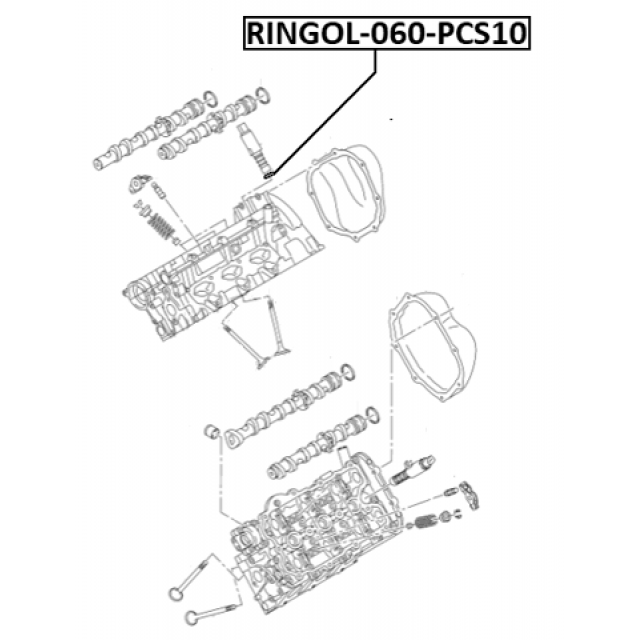 RINGOL-060-PCS10