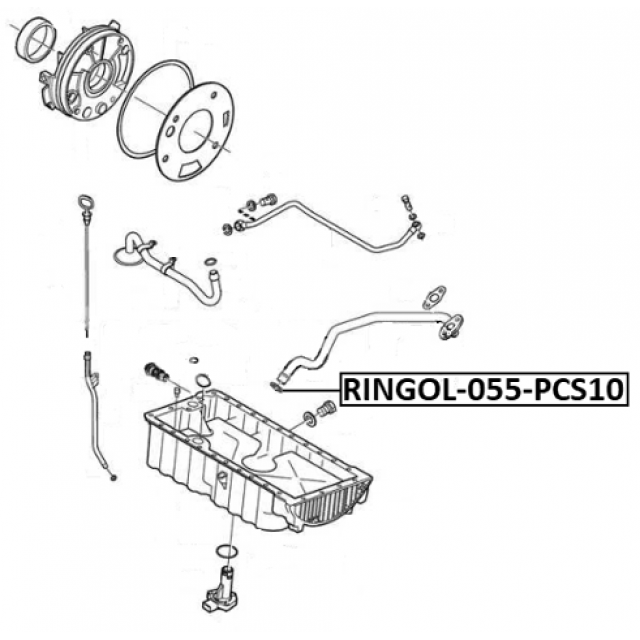 RINGOL-055-PCS10