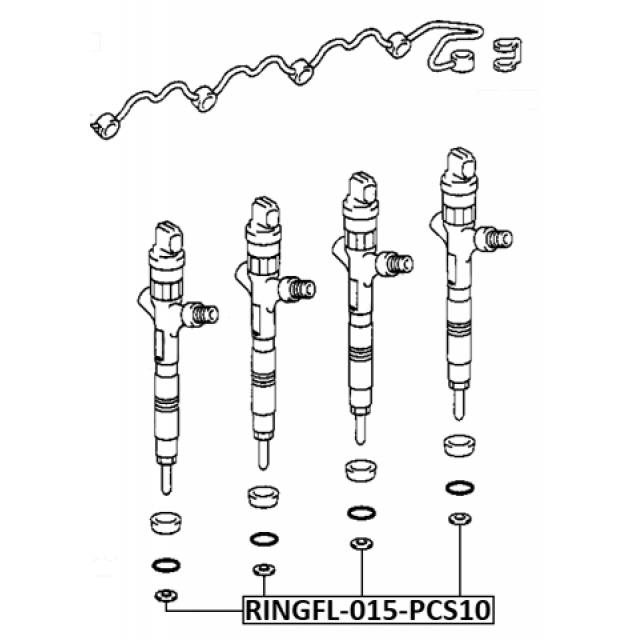 RINGFL-015-PCS10