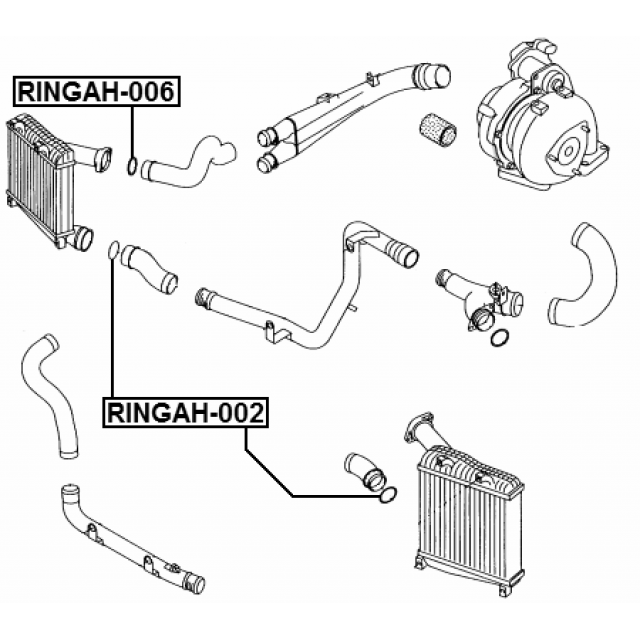 RINGAH-006

RINGAH-002