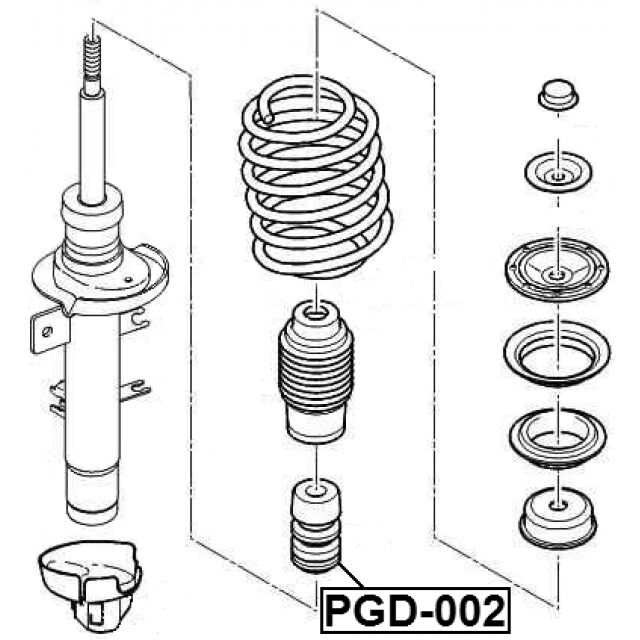 PGD-002