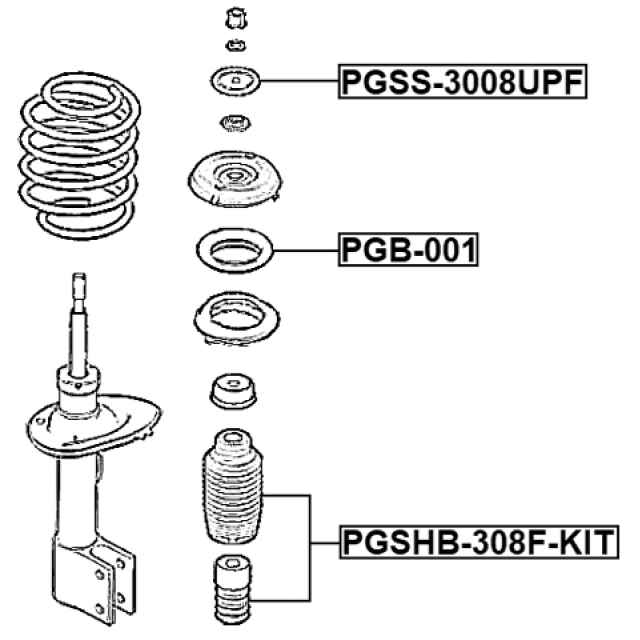 PGSS-3008UPF

PGB-001

PGSHB-308F-KIT