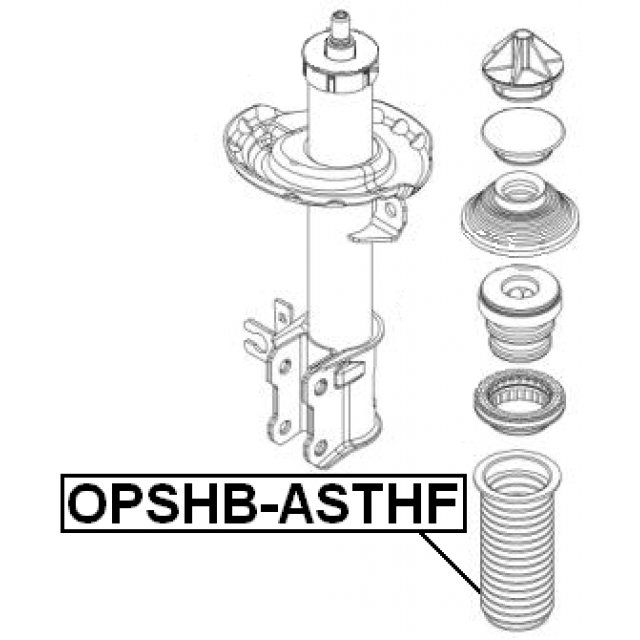 OPSHB-ASTHF