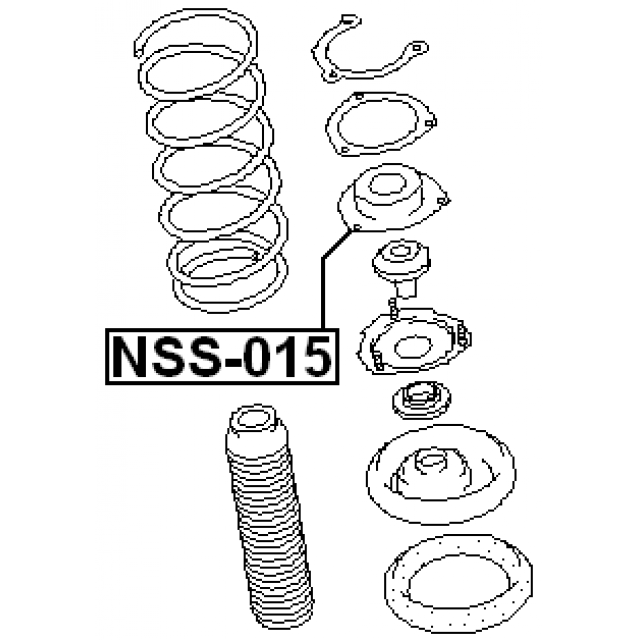 NSS-015