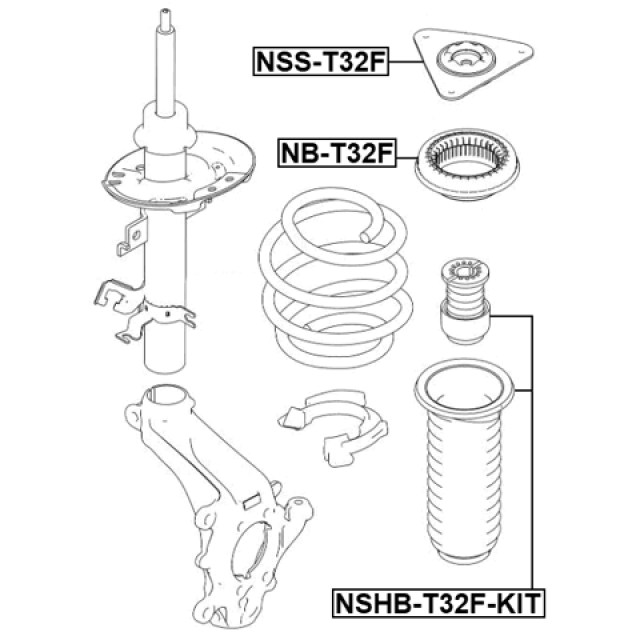 NSS-T32F

NB-T32F

NSHB-T32F-KIT