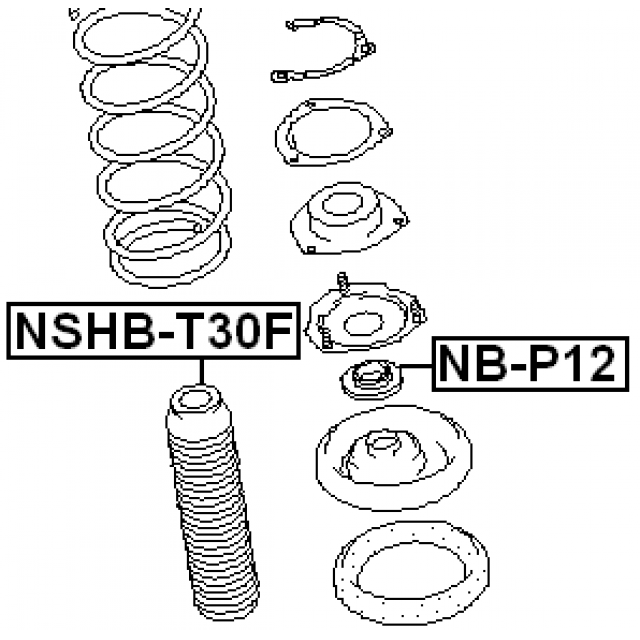 NSHB-T30F

NB-P12