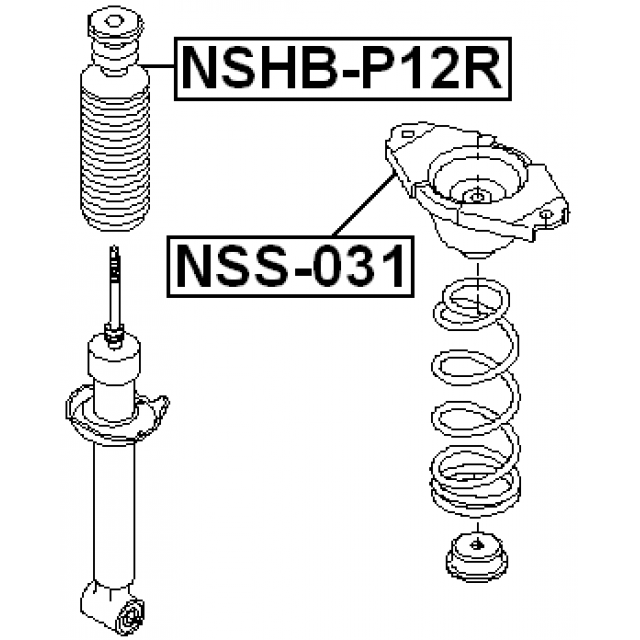 NSHB-P12R

NSS-031