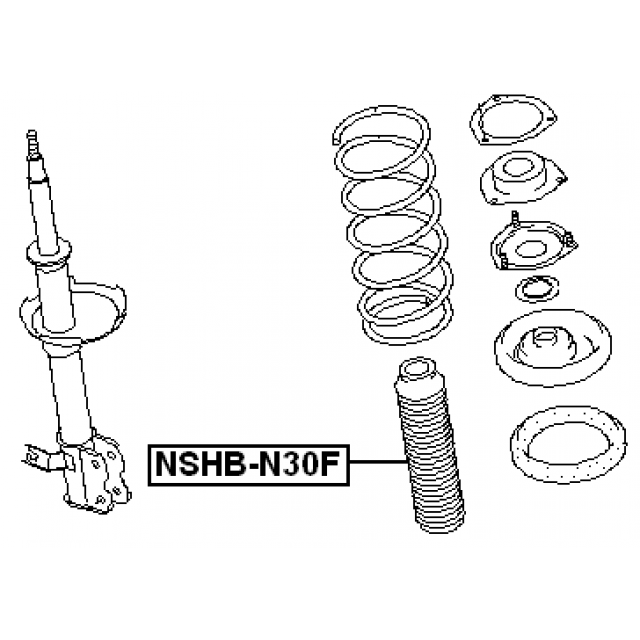 NSHB-N30F