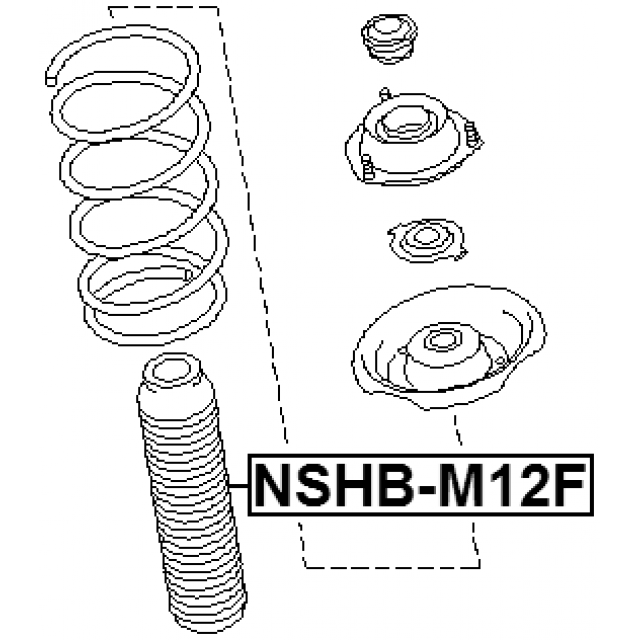 NSHB-M12F