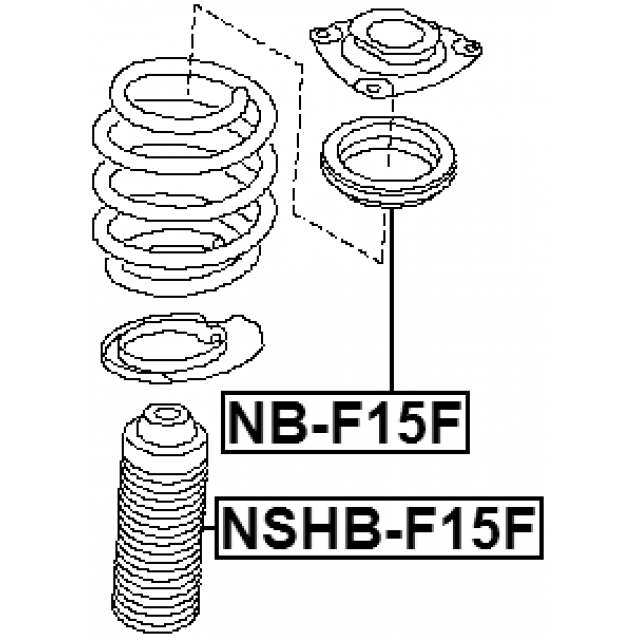 NB-F15F

NSHB-F15F