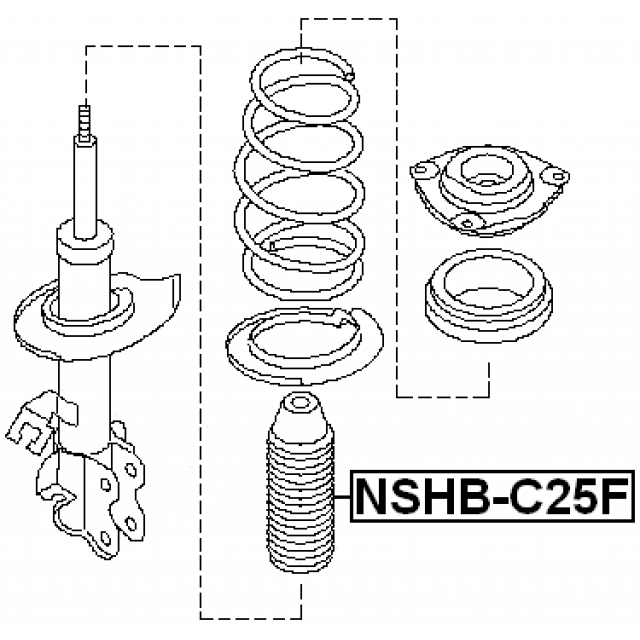 NSHB-C25F