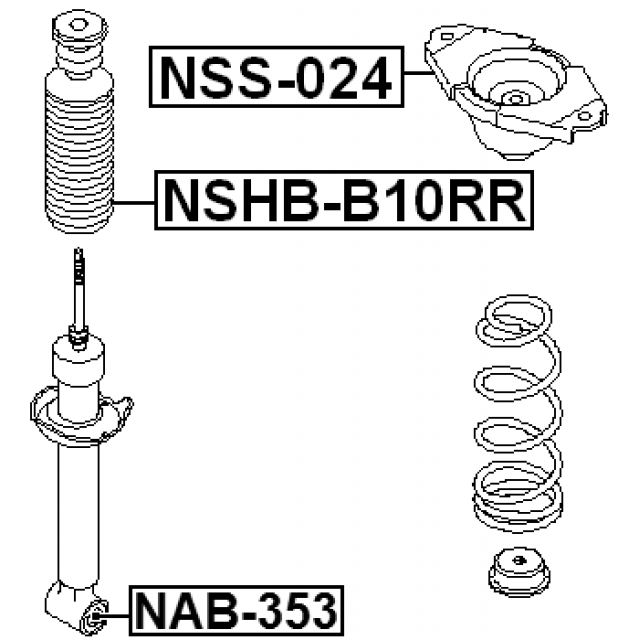 NSS-024

NSHB-B10RR

NAB-353