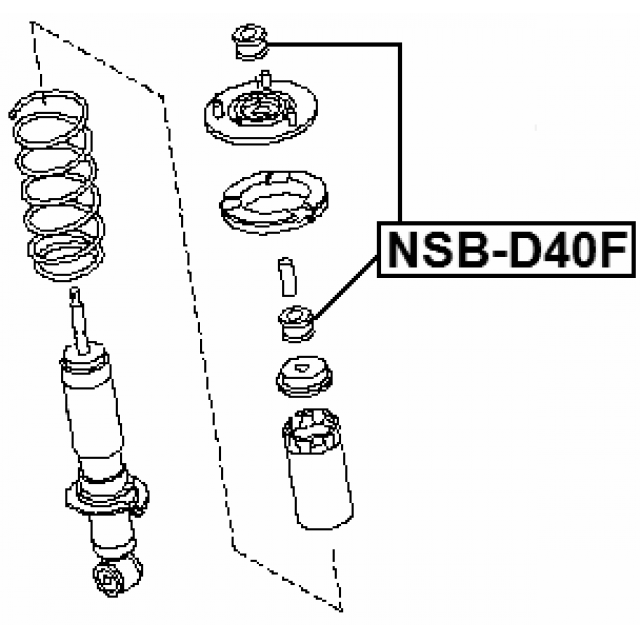 NSB-D40F