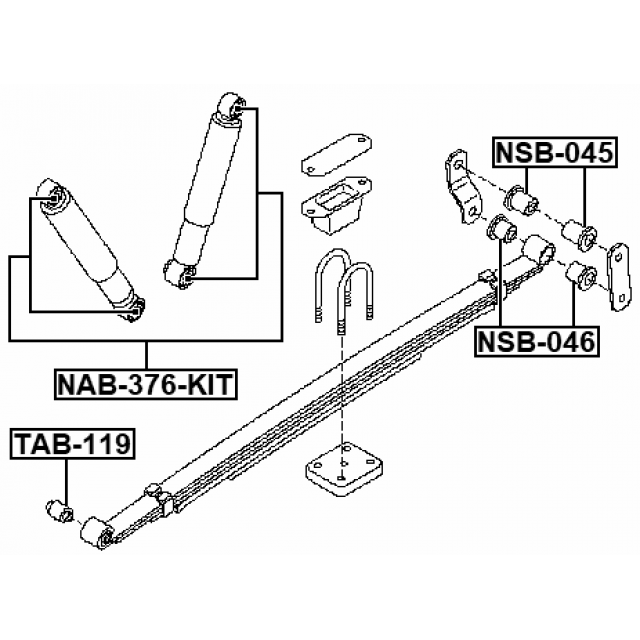 NSB-045

NSB-046

NAB-376-KIT

TAB-119