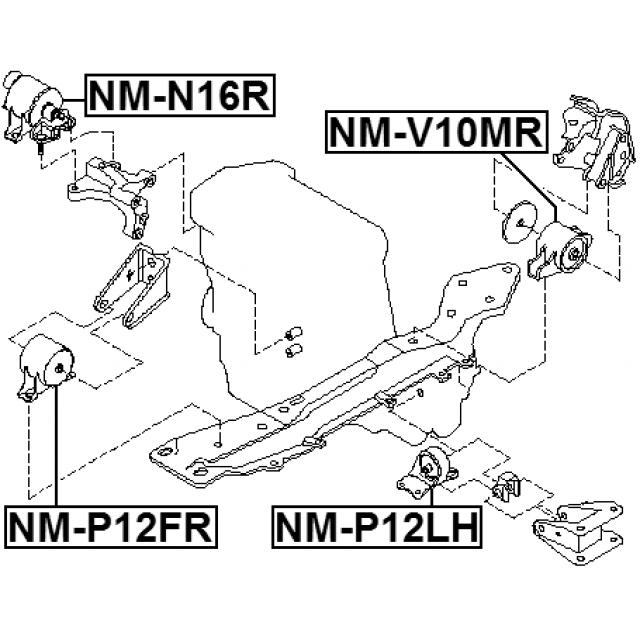 NM-N16R
NM-V10MR
NM-P12FR
NM-P12LH