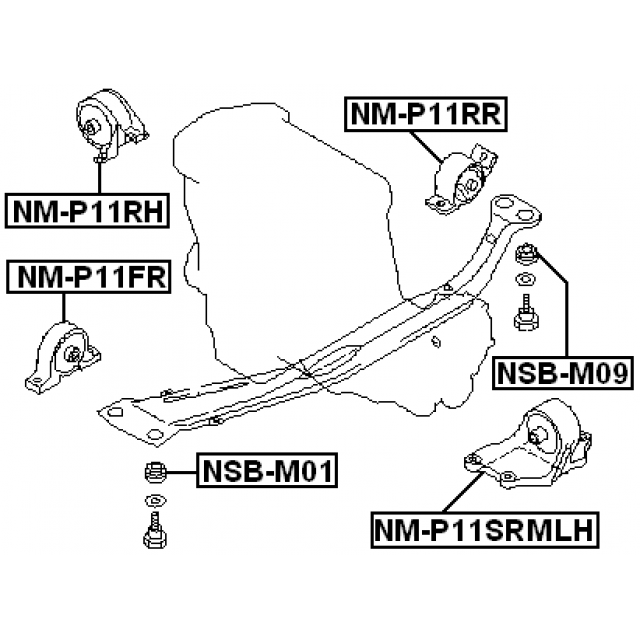 NM-P11RR

NM-P11RH

NM-P11FR

NSB-M09

NSB-M01

NM-P11SRMLH