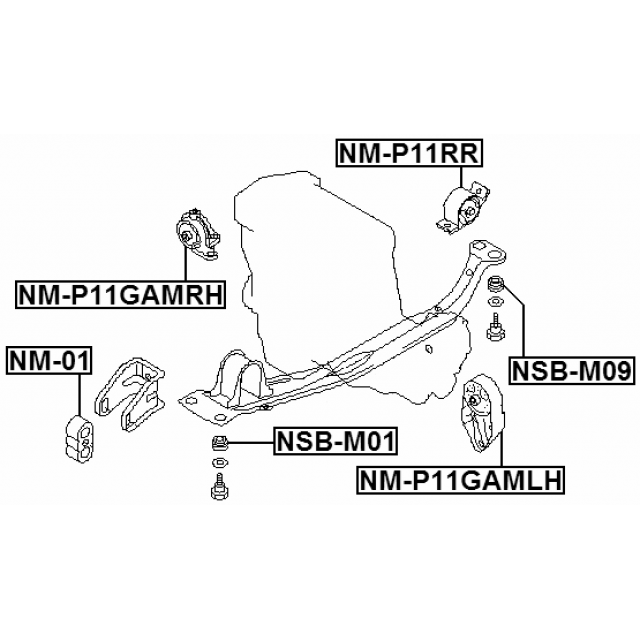 NM-P11RR

NM-P11GAMRH

NM-01

NSB-M09

NSB-M01

NM-P11GAMLH