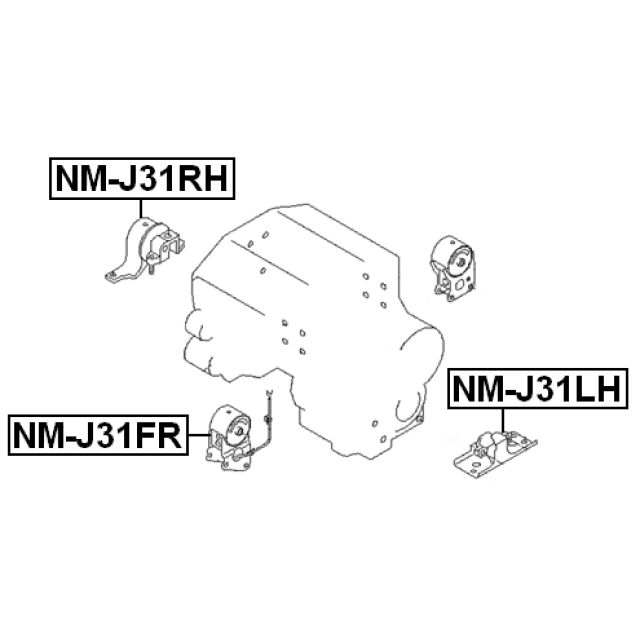 NM-J31RH

NM-J31LH

NM-J31FR