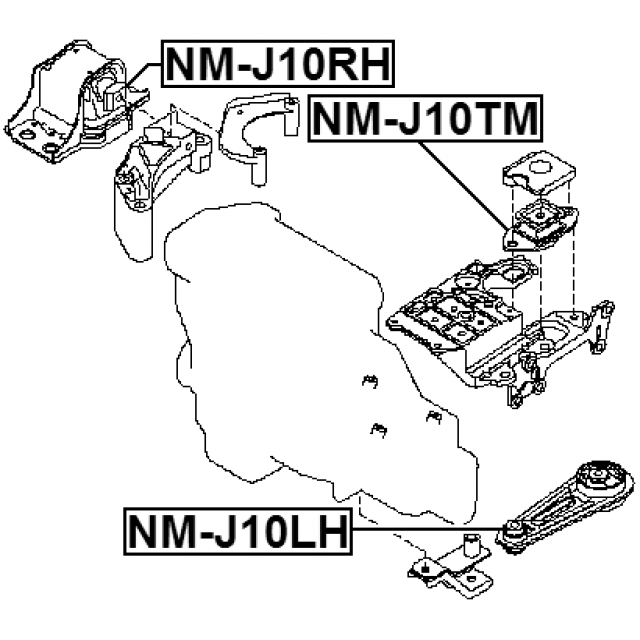 NM-J10RH

NM-J10TM

NM-J10LH