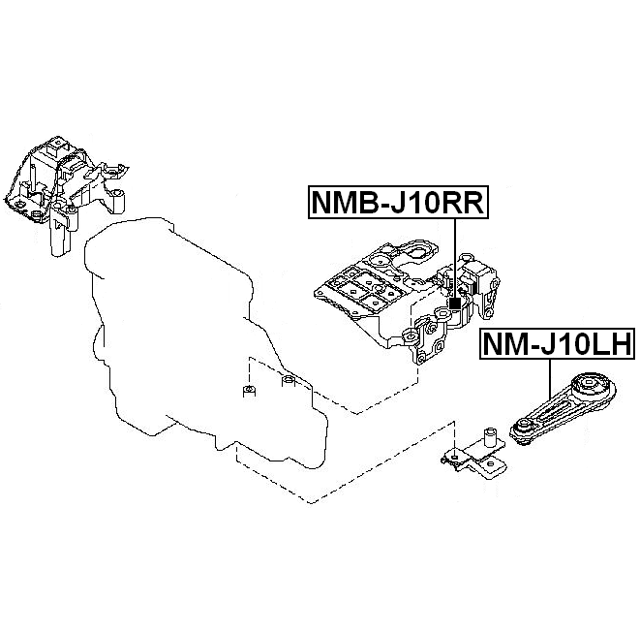 NMB-J10RR

NM-J10LH