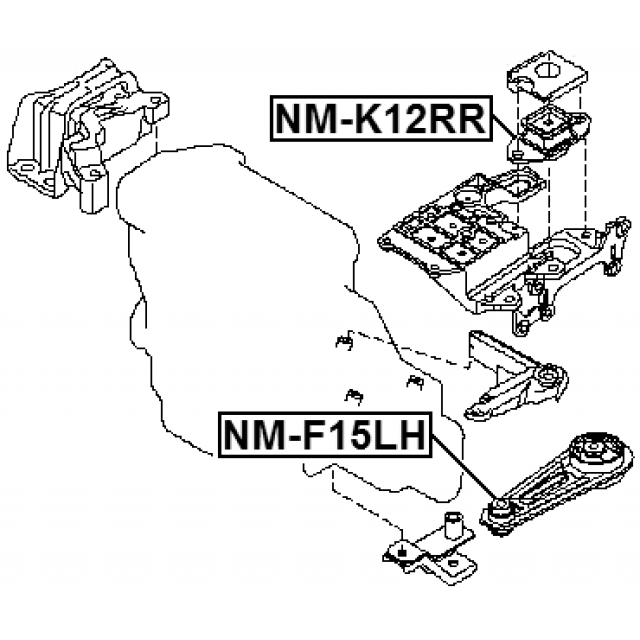 NM-K12RR

NM-F15LH