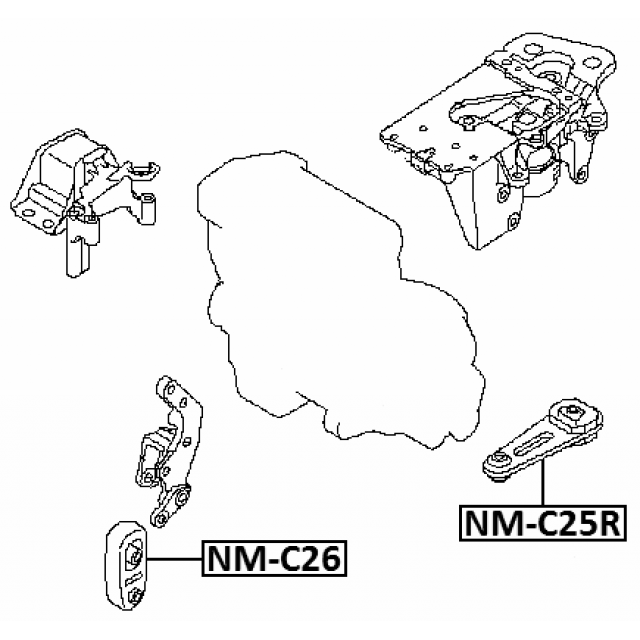 NM-C25R

NM-C26