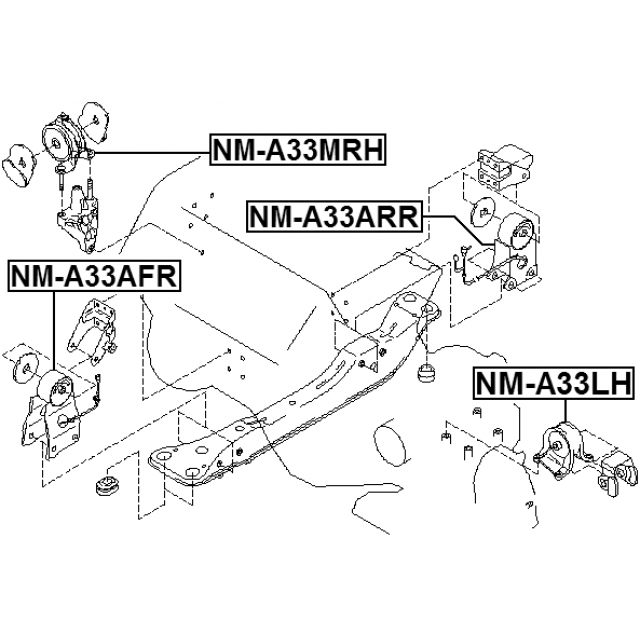 NM-A33MRH

NM-A33ARR

NM-A33AFR

NM-A33LH