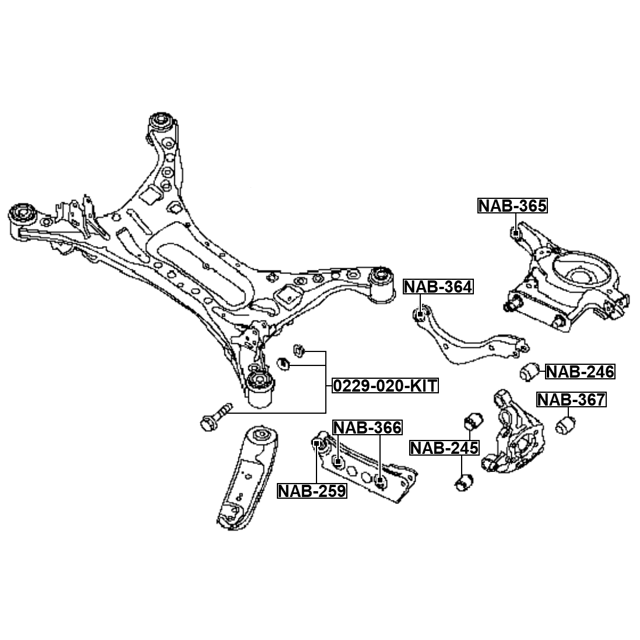 NAB-365
NAB-364
NAB-246
0229-020-KIT
NAB-367
NAB-366
NAB-245
NAB-259