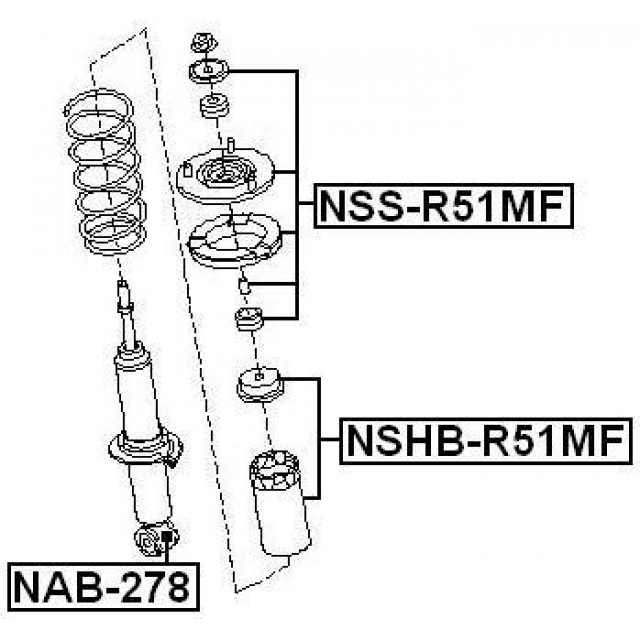 NSS-R51MF

NSHB-R51MF

NAB-278